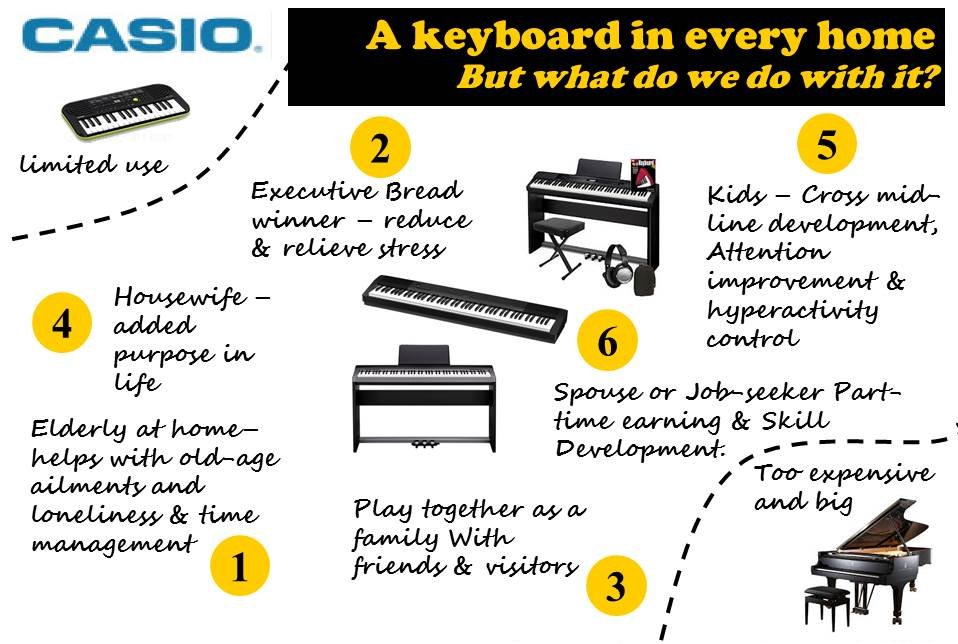 CASIO

A keyboard in every home
But what do we do with it?

limited use

2

Executive Bread winner – reduce & relieve stress

5

Kids – Cross mid-line development, Attention improvement & hyperactivity control

4

Housewife – added purpose in life

6

Spouse or Job-seeker Part-time earning & Skill Development.

Elderly at home– helps with old-age ailments and loneliness & time management

1

Play together as a family With friends & visitors

3

Too expensive and big